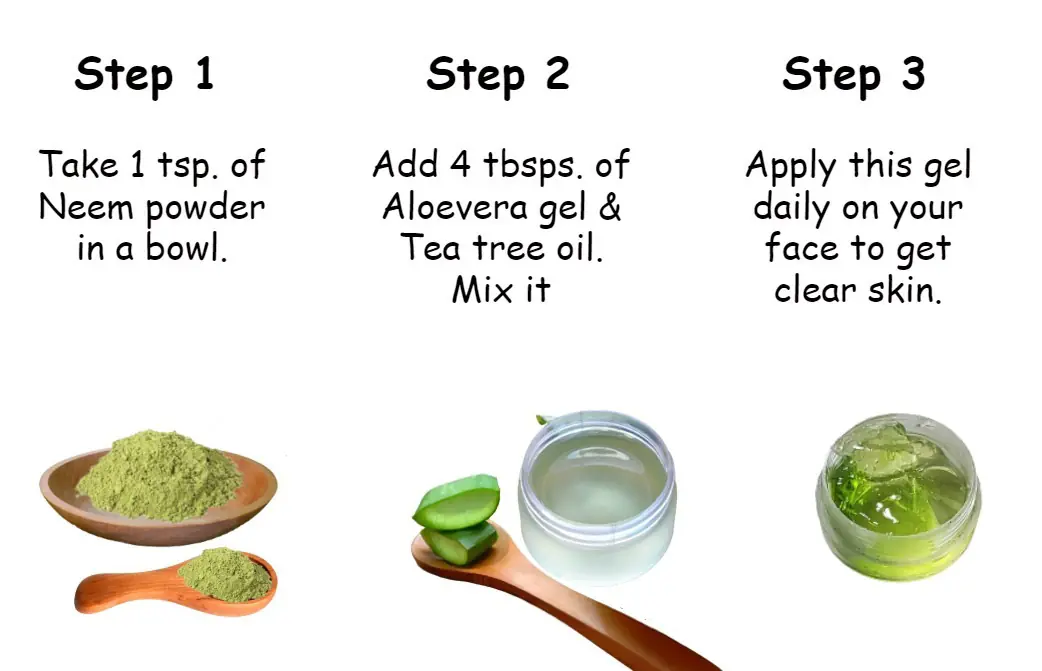 Step 1

Take 1 tsp. of Neem powder in a bowl.

Step 2

Add 4 tbsps. of Aloevera gel & Tea tree oil. Mix it

Step 3

Apply this gel daily on your face to get clear skin.